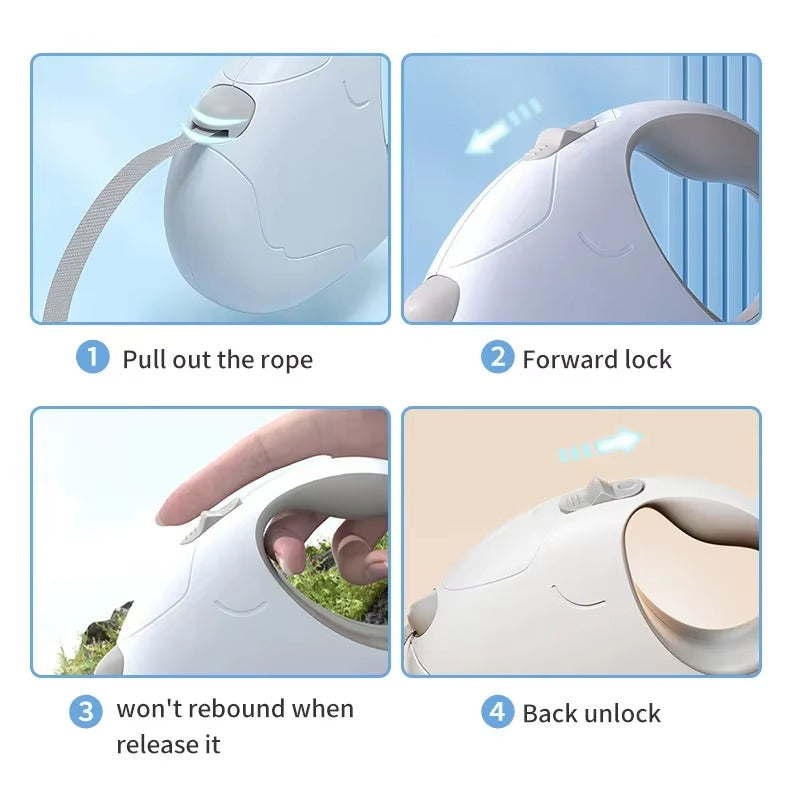 1 Pull out the rope

2 Forward lock

3 won't rebound when release it

4 Back unlock